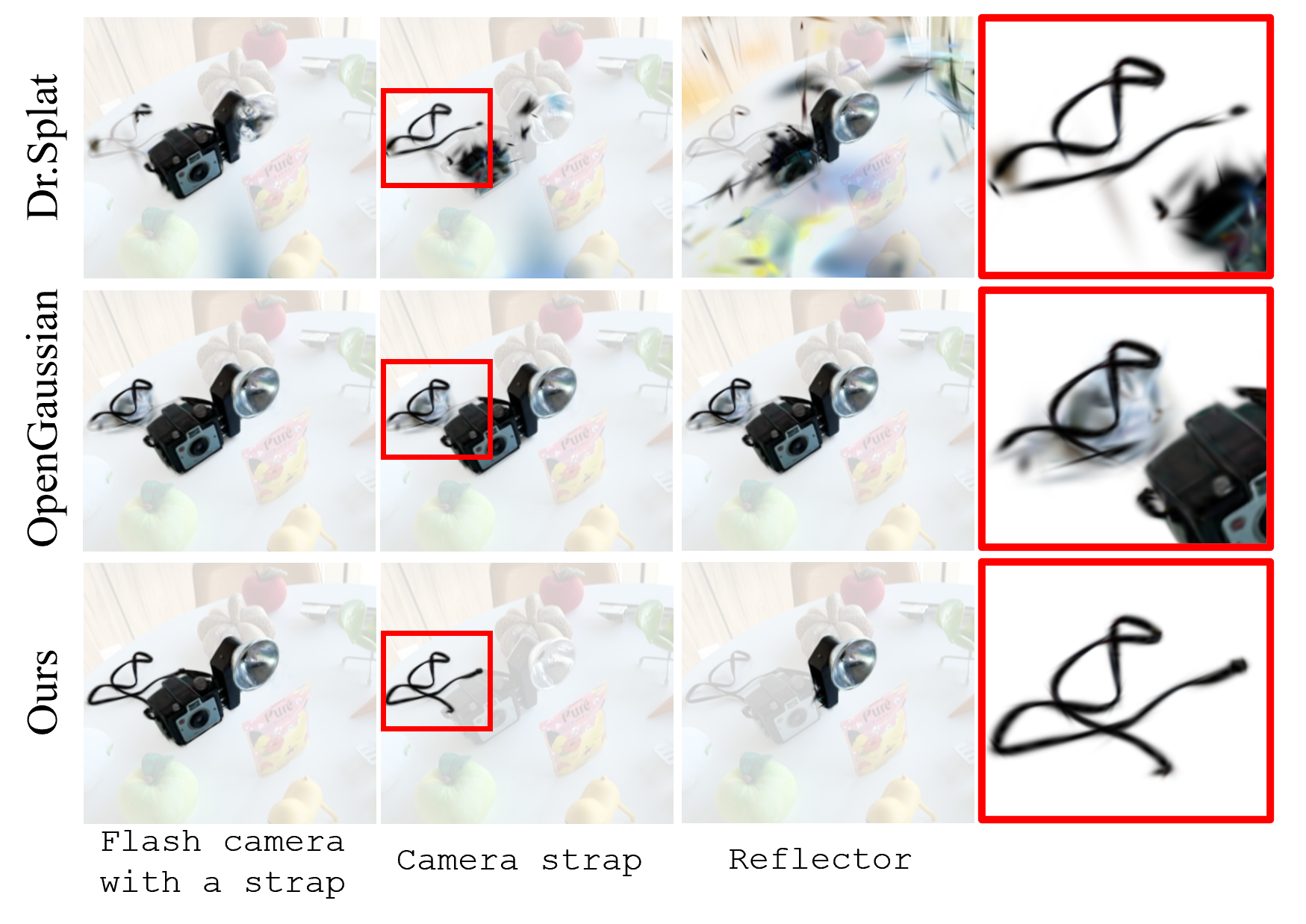 Dr.Splat

OpenGaussian

Ours

Flash camera with a strap

Camera strap

Reflector